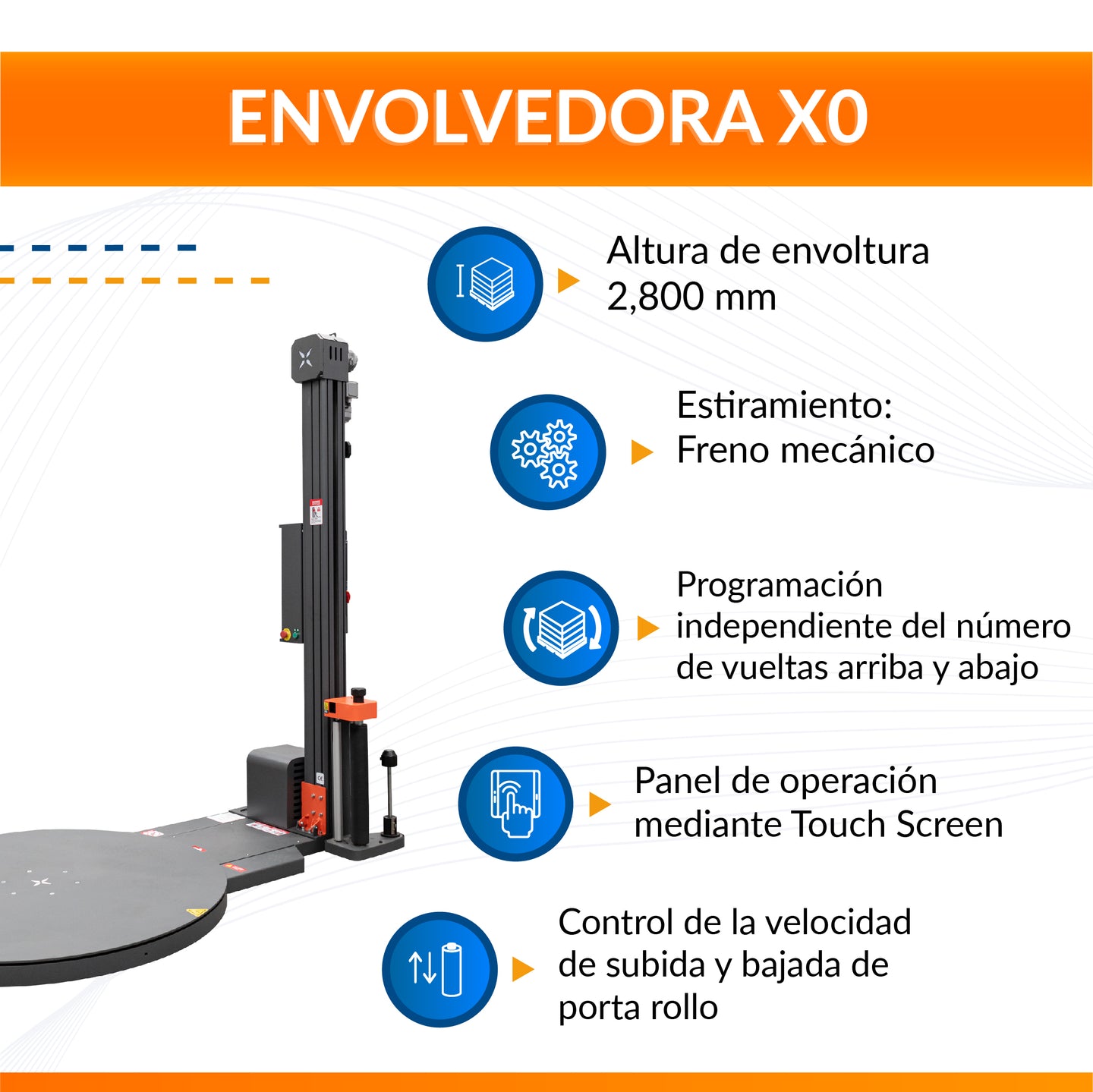 ENVOLVEDORA X0

Altura de envoltura
2,800 mm

Estiramiento:
Freno mecánico

Programación
independiente del número
de vueltas arriba y abajo

Panel de operación
mediante Touch Screen

Control de la velocidad
de subida y bajada de
porta rollo